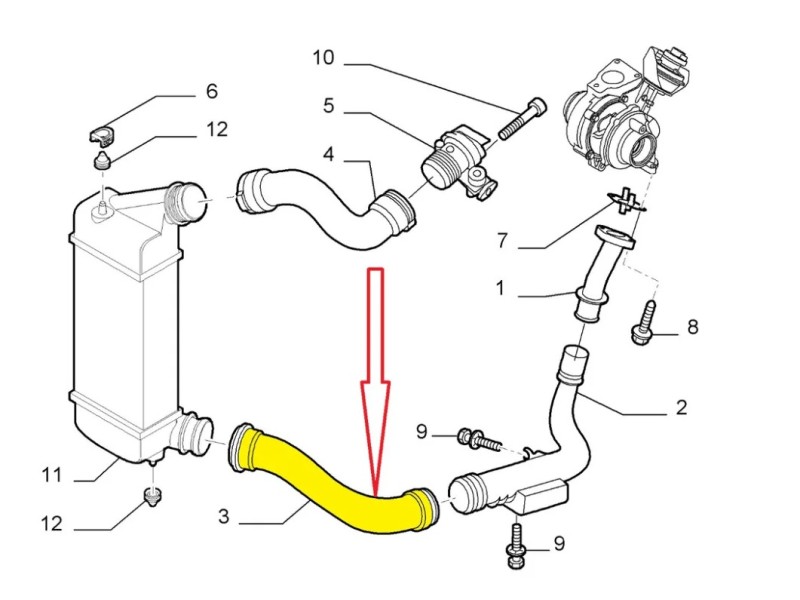 10
6
5
12
4
7
1
8
2
9
11
3
9
12